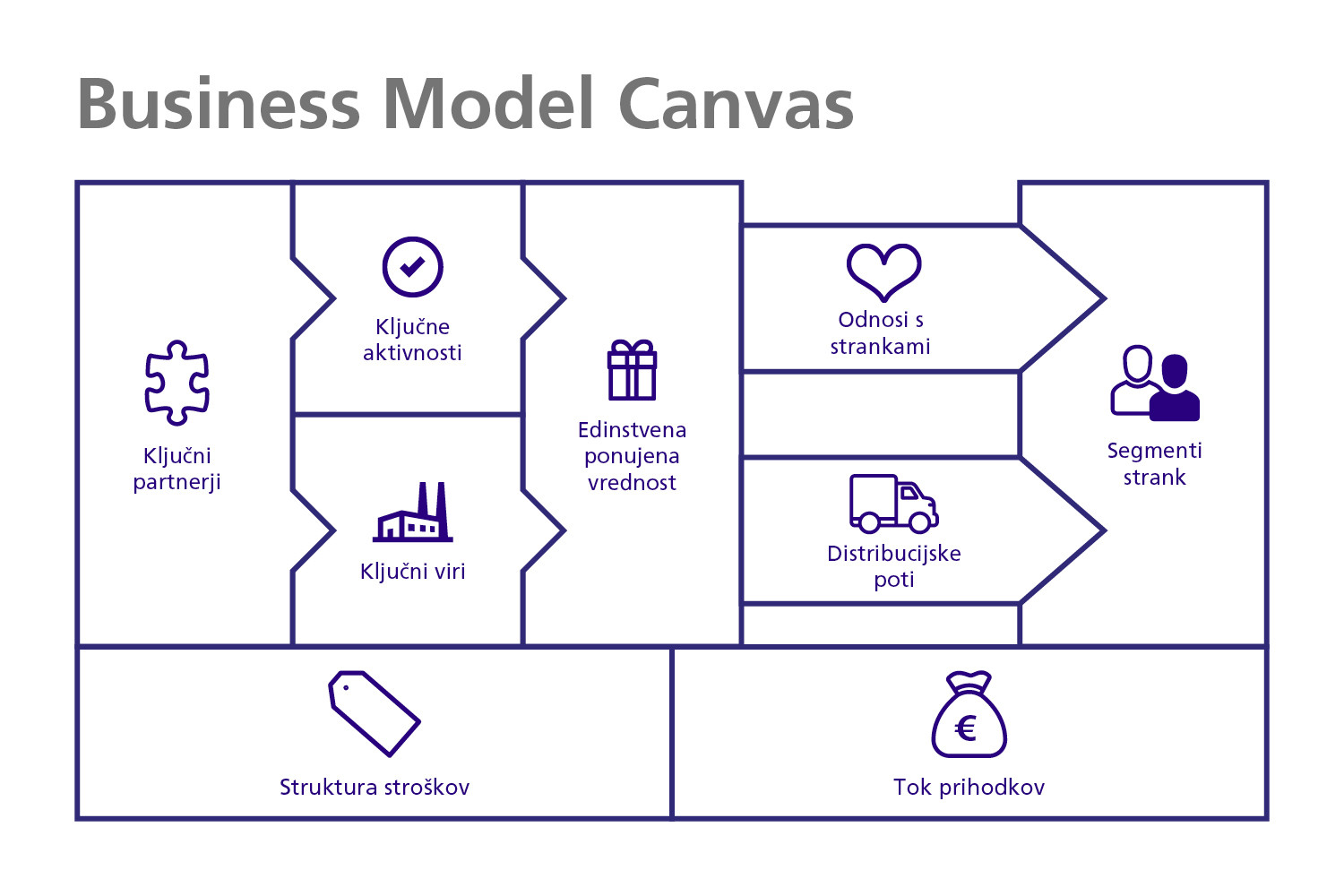 Business Model Canvas

Ključni partnerji

Ključne aktivnosti

Ključni viri

Edinstvena ponujena vrednost

Odnosi s strankami

Distribucijske poti

Segmenti strank

Struktura stroškov

€

Tok prihodkov